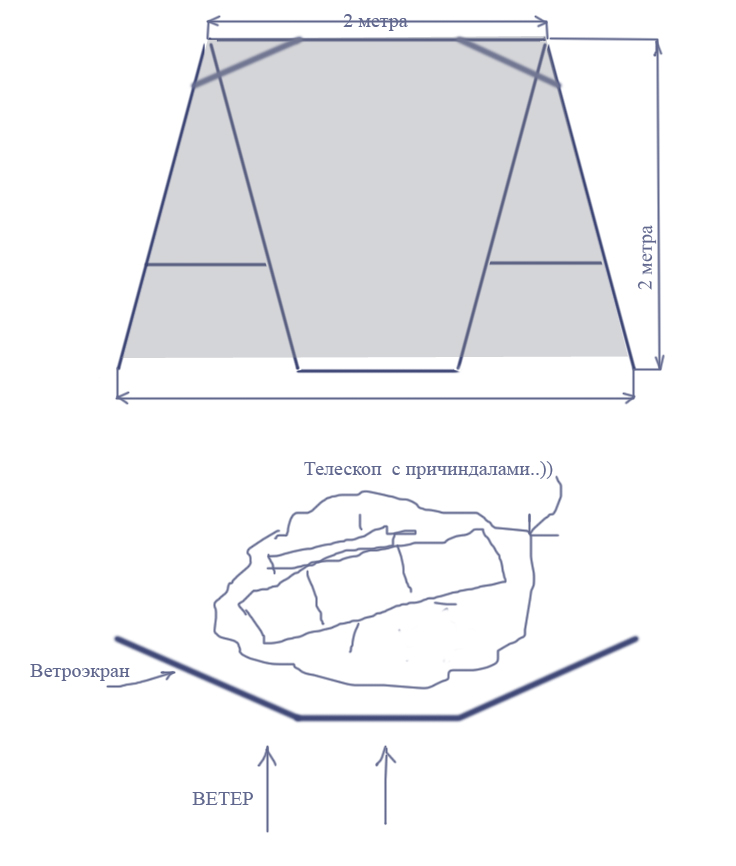 2 метра

2 метра

Телескоп с причиндалами..))

Ветроэкран

ВЕТЕР